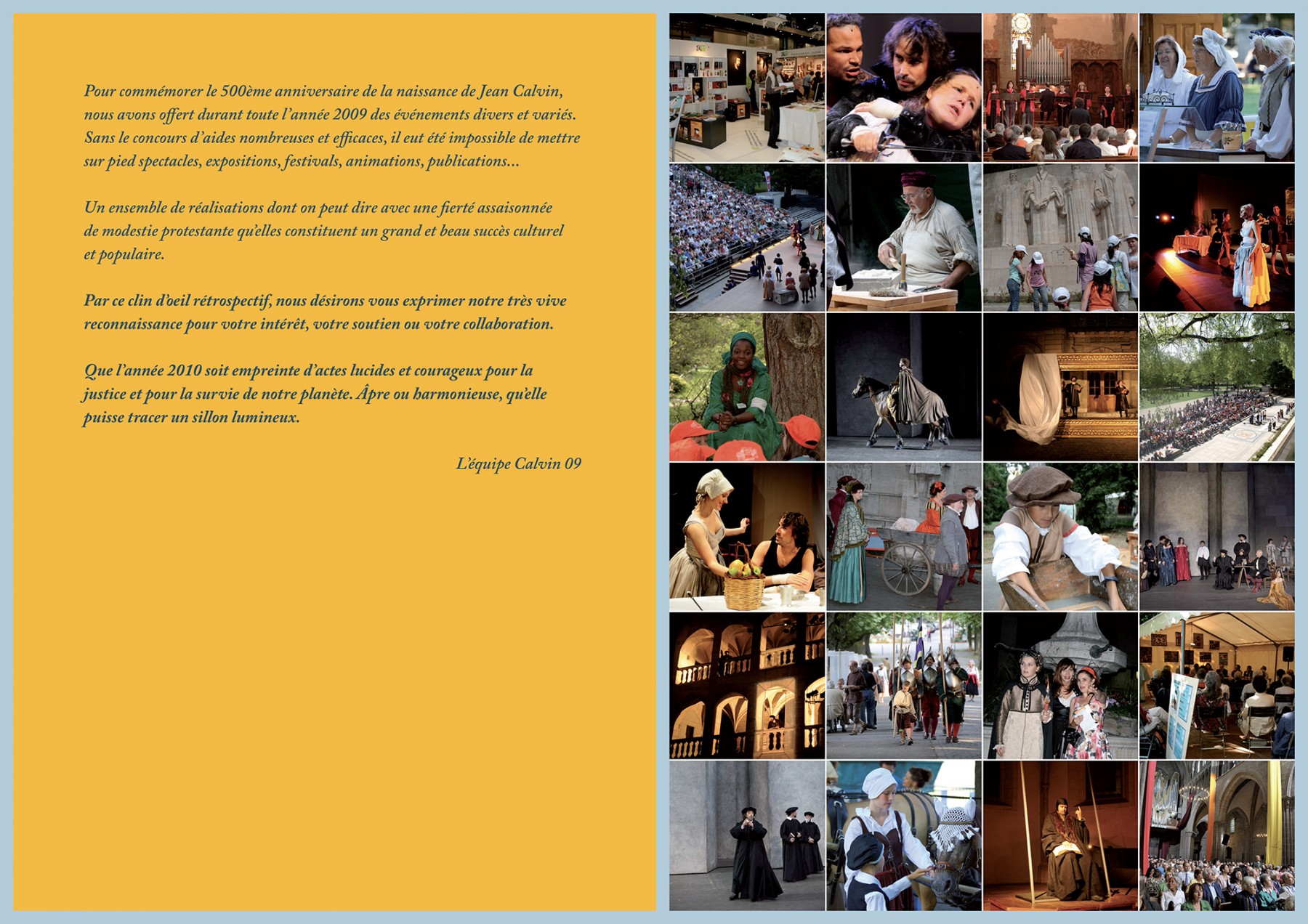 Pour commémorer le 500ème anniversaire de la naissance de Jean Calvin, nous avons offert durant toute l'année 2009 des événements divers et variés. Sans le concours d'aides nombreuses et efficaces, il eut été impossible de mettre sur pied spectacles, expositions, festivals, animations, publications...

Un ensemble de réalisations dont on peut dire avec une fierté assaisonnée de modestie protestante qu'elles constituent un grand et beau succès culturel et populaire.

Par ce clin d'oeil rétrospectif, nous désirons vous exprimer notre très vive reconnaissance pour votre intérêt, votre soutien ou votre collaboration.

Que l'année 2010 soit empreinte d'actes lucides et courageux pour la justice et pour la survie de notre planète. Âpre ou harmonieuse, qu'elle puisse tracer un sillon lumineux.

L'équipe Calvin 09